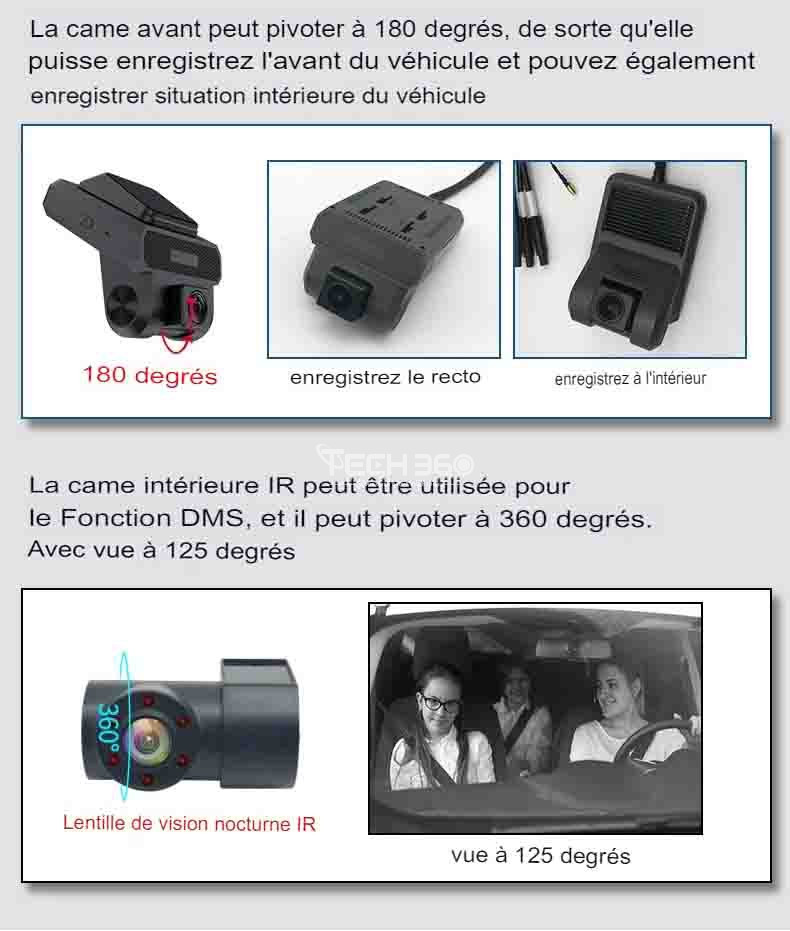 La came avant peut pivoter à 180 degrés, de sorte qu'elle puisse enregistrez l'avant du véhicule et pouvez également enregistrer situation intérieure du véhicule

180 degrés

enregistrez le recto

enregistrez à l'intérieur

TECH 360

La came intérieure IR peut être utilisée pour le Fonction DMS, et il peut pivoter à 360 degrés. Avec vue à 125 degrés

360°

Lentille de vision nocturne IR

vue à 125 degrés